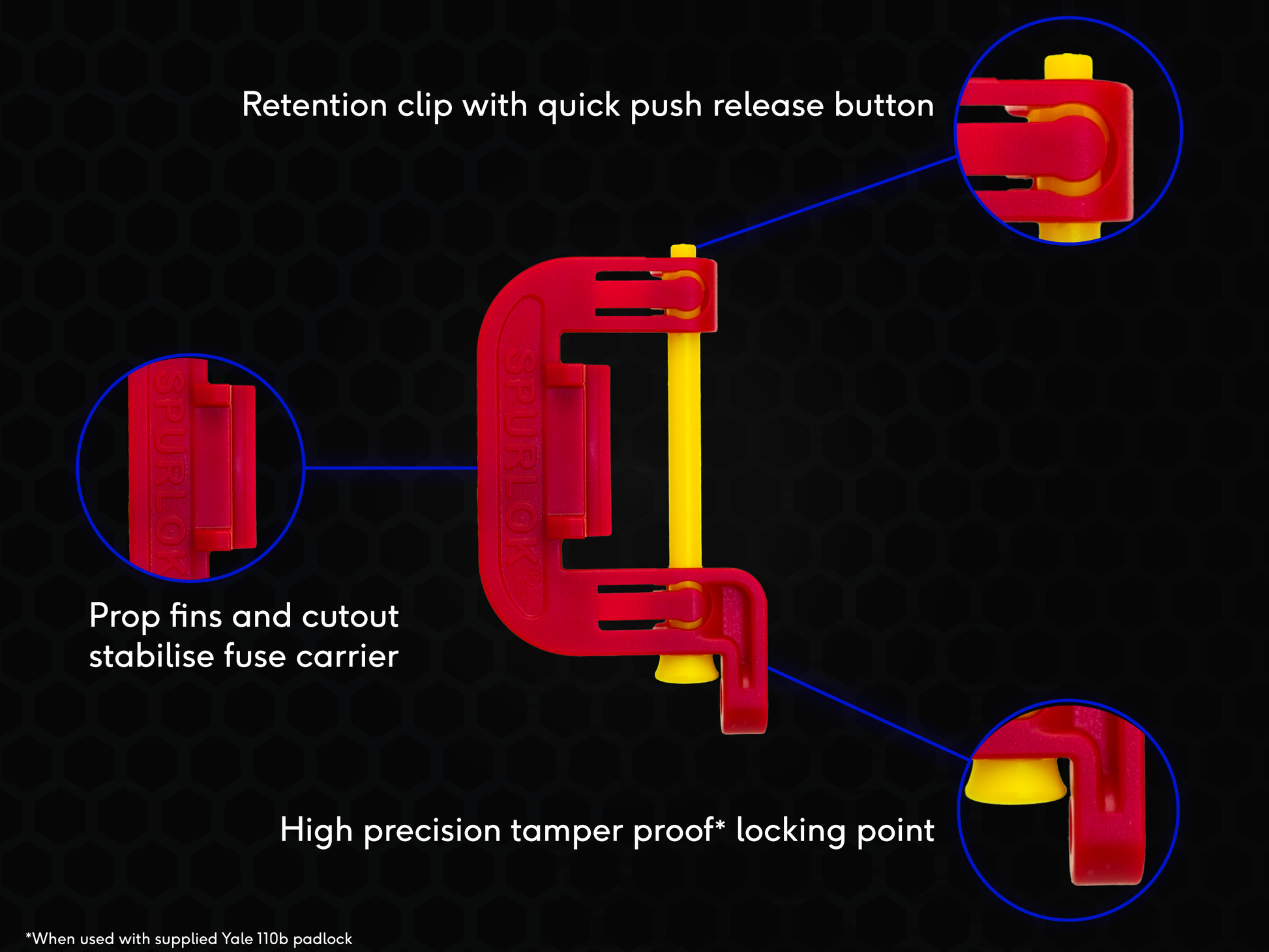 Retention clip with quick push release button

SPURLOK

SPURLOK®

Prop fins and cutout stabilise fuse carrier

High precision tamper proof* locking point

*When used with supplied Yale 110b padlock